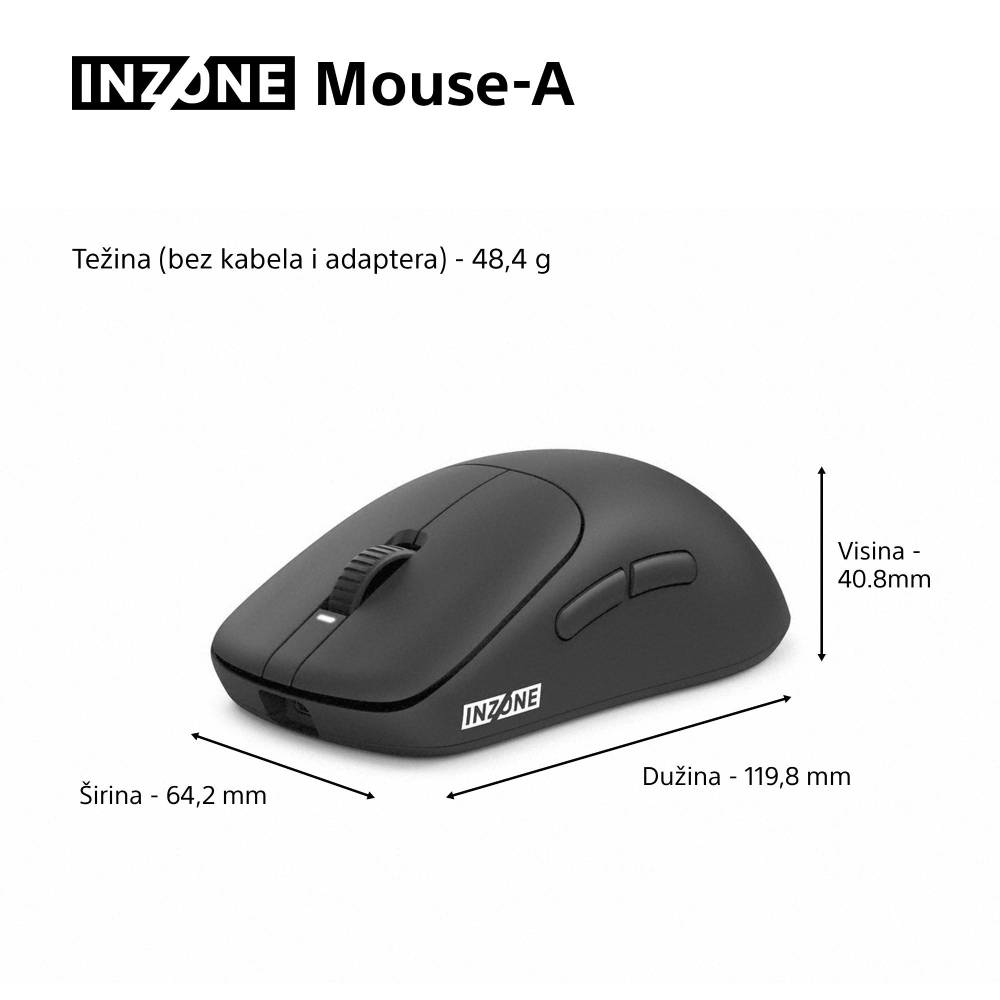 INZONE Mouse-A

Težina (bez kabela i adaptera) - 48,4 g

Visina - 40.8mm

INZONE

Širina - 64,2 mm

Dužina - 119,8 mm